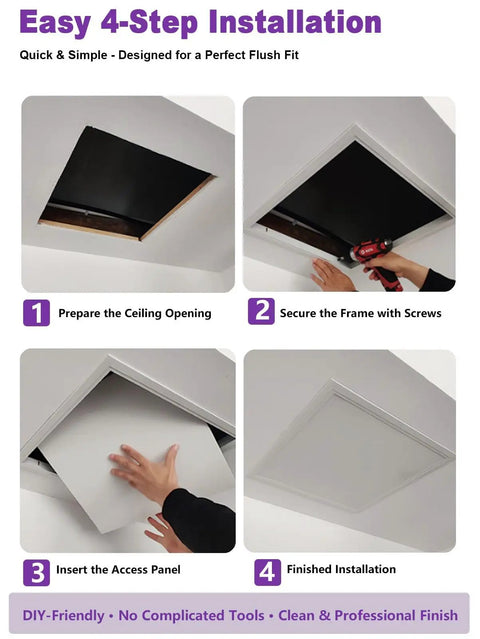 Easy 4-Step Installation

Quick & Simple - Designed for a Perfect Flush Fit

1 Prepare the Ceiling Opening

2 Secure the Frame with Screws

3 Insert the Access Panel

4 Finished Installation

DIY-Friendly • No Complicated Tools • Clean & Professional Finish