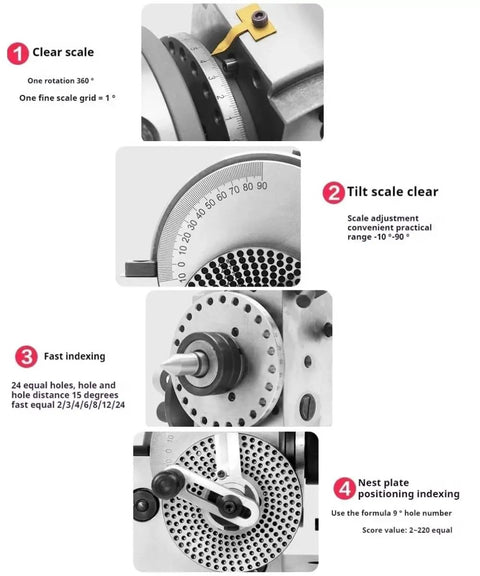 1 Clear scale

One rotation 360 °

One fine scale grid = 1 °

5 4 3 2 1

10 0 10 20 30 40 50 60 70 80 90

2 Tilt scale clear

Scale adjustment convenient practical range -10 °-90 °

3 Fast indexing

24 equal holes, hole and hole distance 15 degrees fast equal 2/3/4/6/8/12/24

0 10

4 Nest plate positioning indexing

Use the formula 9 ° hole number

Score value: 2~220 equal