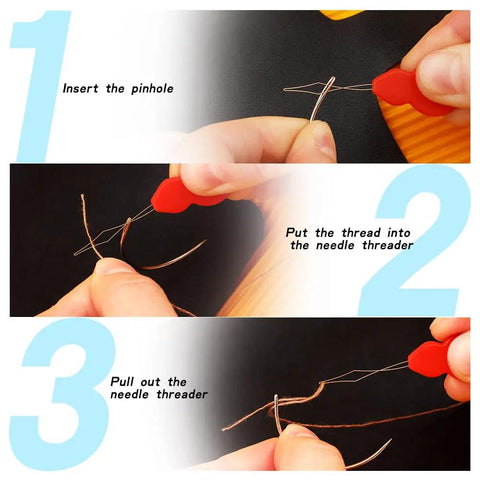 1

Insert the pinhole

2

Put the thread into the needle threader

3

Pull out the needle threader