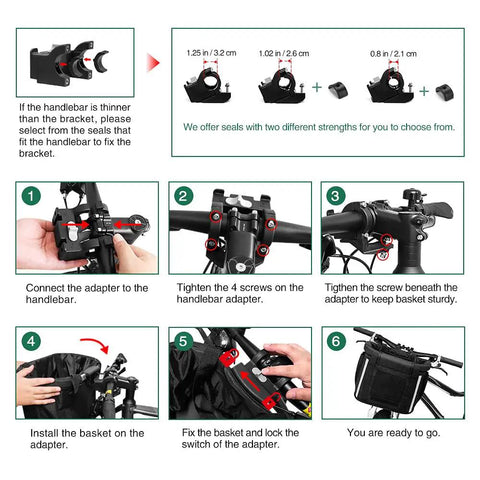 If the handlebar is thinner than the bracket, please select from the seals that fit the handlebar to fix the bracket.

1.25 in / 3.2 cm

1.02 in / 2.6 cm

0.8 in / 2.1 cm

We offer seals with two different strengths for you to choose from.

1

Connect the adapter to the handlebar.

2

Tighten the 4 screws on the handlebar adapter.

3

Tigthen the screw beneath the adapter to keep basket sturdy.

4

Install the basket on the adapter.

5

Fix the basket and lock the switch of the adapter.

6

You are ready to go.