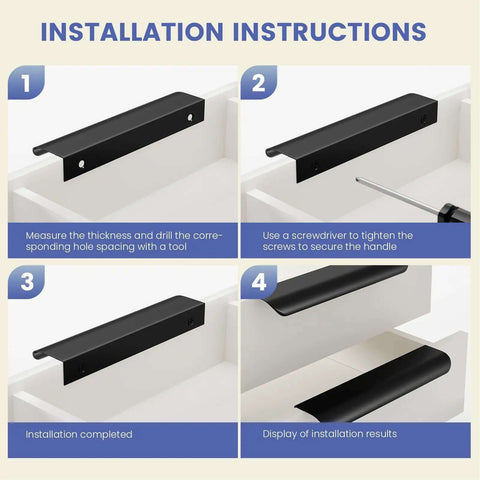 INSTALLATION INSTRUCTIONS

1

Measure the thickness and drill the corresponding hole spacing with a tool

2

Use a screwdriver to tighten the screws to secure the handle

3

Installation completed

4

Display of installation results