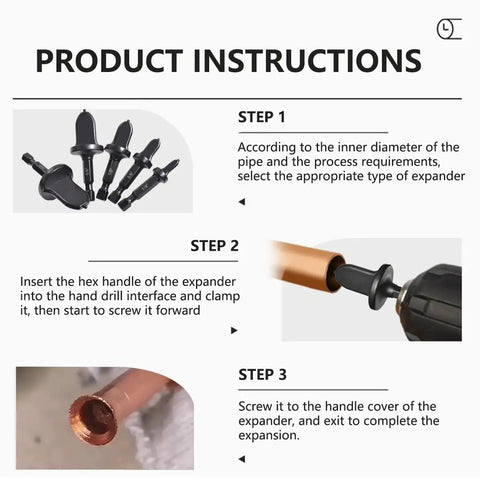 PRODUCT INSTRUCTIONS

STEP 1

According to the inner diameter of the pipe and the process requirements, select the appropriate type of expander

STEP 2

Insert the hex handle of the expander into the hand drill interface and clamp it, then start to screw it forward

STEP 3

Screw it to the handle cover of the expander, and exit to complete the expansion.