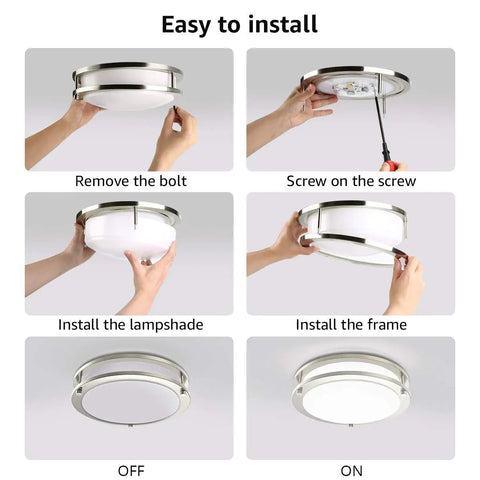 Easy to install

Remove the bolt

Screw on the screw

Install the lampshade

Install the frame

OFF

ON