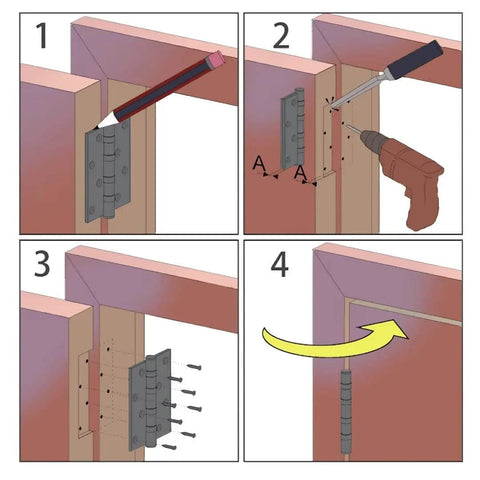 1

2

A

A

3

4