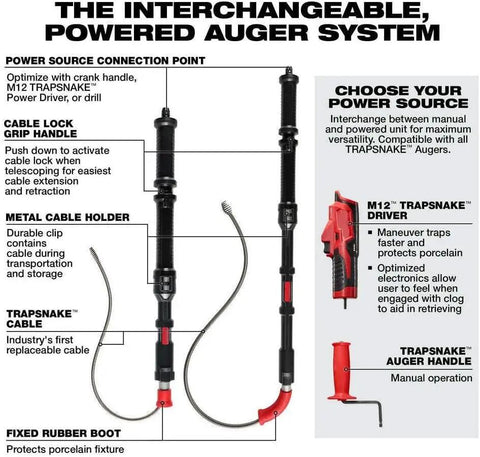 THE INTERCHANGEABLE, POWERED AUGER SYSTEM

POWER SOURCE CONNECTION POINT

Optimize with crank handle, M12 TRAPSNAKE™ Power Driver, or drill

CABLE LOCK GRIP HANDLE

Push down to activate cable lock when telescoping for easiest cable extension and retraction

METAL CABLE HOLDER

Durable clip contains cable during transportation and storage

TRAPSNAKE™ CABLE

Industry's first replaceable cable

FIXED RUBBER BOOT

Protects porcelain fixture

CHOOSE YOUR POWER SOURCE

Interchange between manual and powered unit for maximum versatility. Compatible with all TRAPSNAKE™ Augers.

M12™ TRAPSNAKE™ DRIVER

▪ Maneuver traps faster and protects porcelain

▪ Optimized electronics allow user to feel when engaged with clog to aid in retrieving

TRAPSNAKE™ AUGER HANDLE

Manual operation