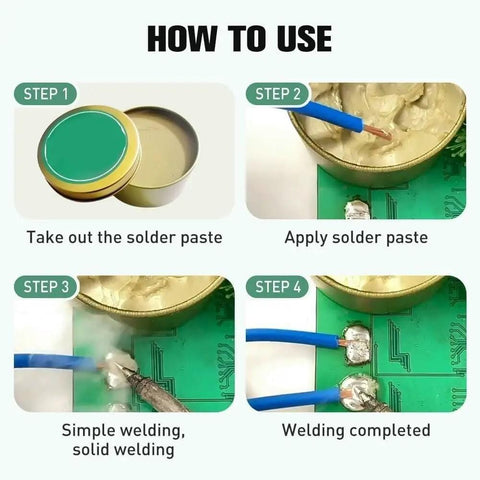 HOW TO USE

STEP 1

Take out the solder paste

STEP 2

Apply solder paste

STEP 3

Simple welding, solid welding

STEP 4

Welding completed