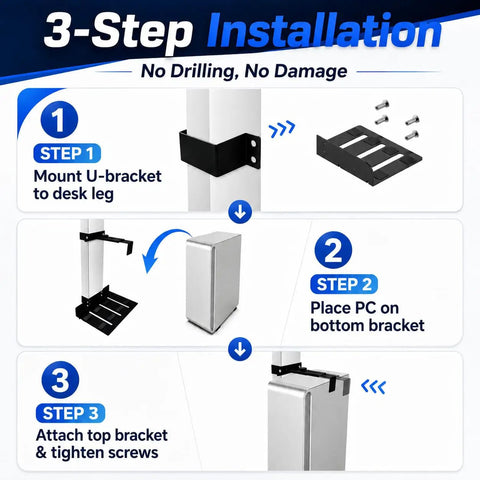 3-Step Installation

No Drilling, No Damage

1

STEP 1

Mount U-bracket to desk leg

2

STEP 2

Place PC on bottom bracket

3

STEP 3

Attach top bracket & tighten screws