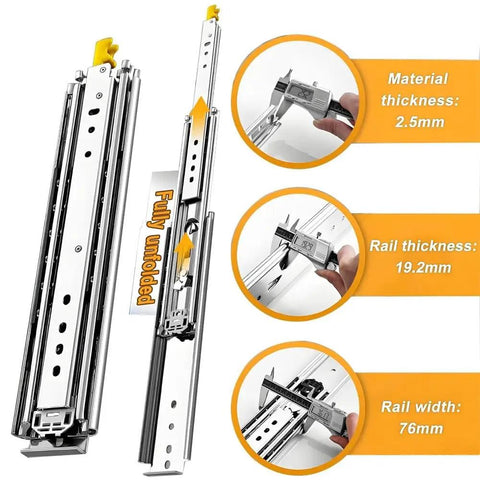 Fully unfolded

Material thickness: 2.5mm

Rail thickness: 19.2mm

Rail width: 76mm