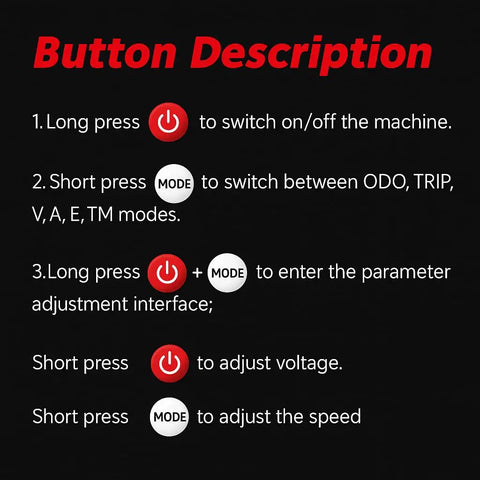 Button Description

1. Long press to switch on/off the machine.

2. Short press MODE to switch between ODO, TRIP, V, A, E, TM modes.

3.Long press + MODE to enter the parameter adjustment interface;

Short press to adjust voltage.

Short press MODE to adjust the speed