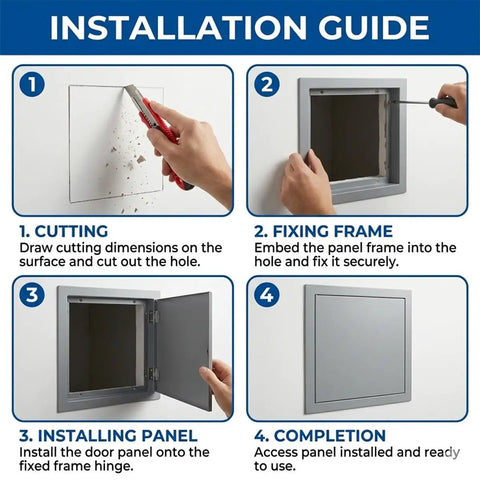 INSTALLATION GUIDE

1

1. CUTTING
Draw cutting dimensions on the surface and cut out the hole.

2

2. FIXING FRAME
Embed the panel frame into the hole and fix it securely.

3

3. INSTALLING PANEL
Install the door panel onto the fixed frame hinge.

4

4. COMPLETION
Access panel installed and ready to use.