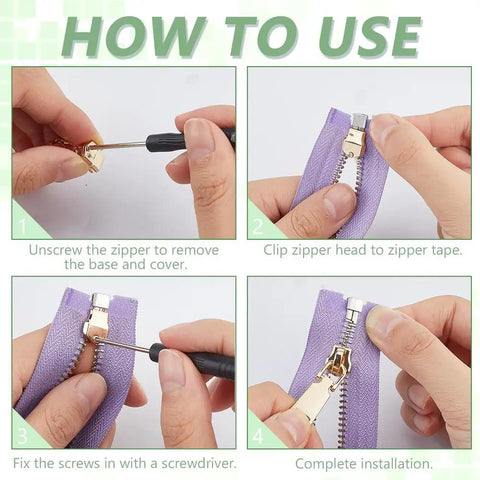 HOW TO USE

1

Unscrew the zipper to remove the base and cover.

2

Clip zipper head to zipper tape.

3

Fix the screws in with a screwdriver.

4

Complete installation.