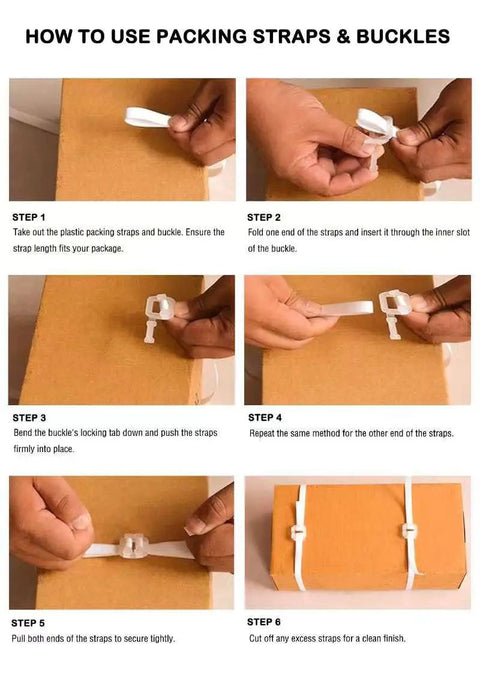 HOW TO USE PACKING STRAPS & BUCKLES

STEP 1
Take out the plastic packing straps and buckle. Ensure the strap length fits your package.

STEP 2
Fold one end of the straps and insert it through the inner slot of the buckle.

STEP 3
Bend the buckle's locking tab down and push the straps firmly into place.

STEP 4
Repeat the same method for the other end of the straps.

STEP 5
Pull both ends of the straps to secure tightly.

STEP 6
Cut off any excess straps for a clean finish.