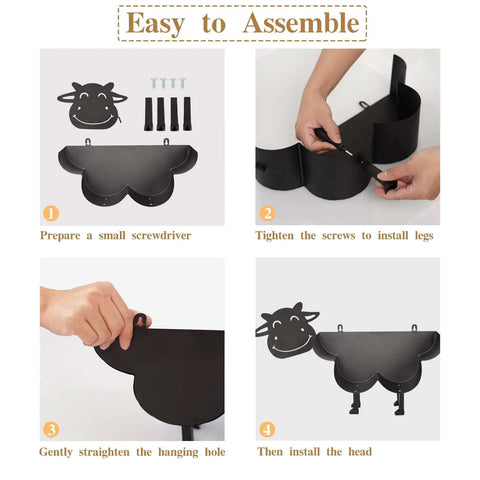 Easy to Assemble

1
Prepare a small screwdriver

2
Tighten the screws to install legs

3
Gently straighten the hanging hole

4
Then install the head