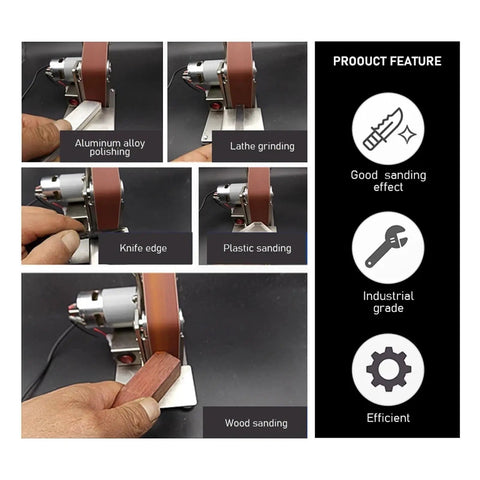 Aluminum alloy polishing

Lathe grinding

Knife edge

Plastic sanding

Wood sanding

PROOUCT FEATURE

Good sanding effect

Industrial grade

Efficient