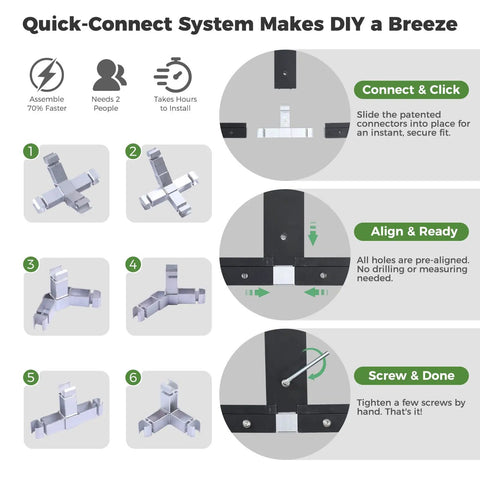 Quick-Connect System Makes DIY a Breeze

Assemble 70% Faster

Needs 2 People

Takes Hours to Install

1

2

3

4

5

6

Connect & Click

Slide the patented connectors into place for an instant, secure fit.

Align & Ready

All holes are pre-aligned. No drilling or measuring needed.

Screw & Done

Tighten a few screws by hand. That's it!