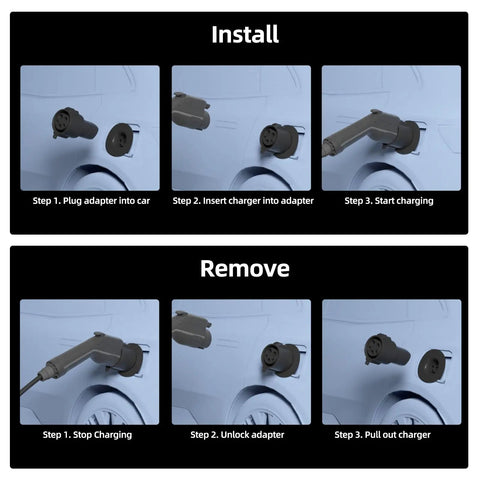 Install

Step 1. Plug adapter into car

Step 2. Insert charger into adapter

Step 3. Start charging

Remove

Step 1. Stop Charging

Step 2. Unlock adapter

Step 3. Pull out charger