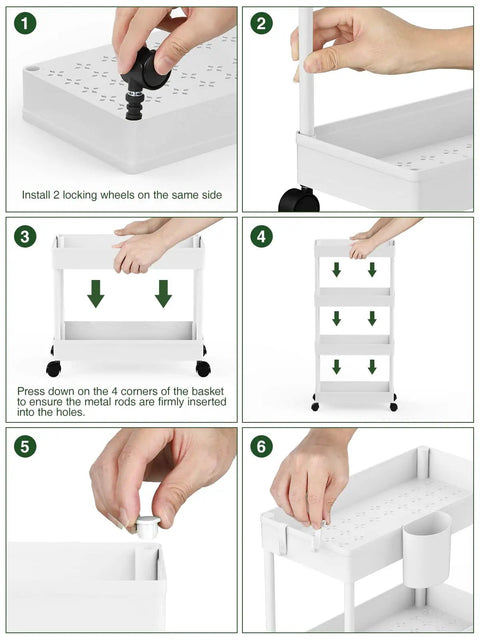 1

Install 2 locking wheels on the same side

2

3

Press down on the 4 corners of the basket to ensure the metal rods are firmly inserted into the holes.

4

5

6