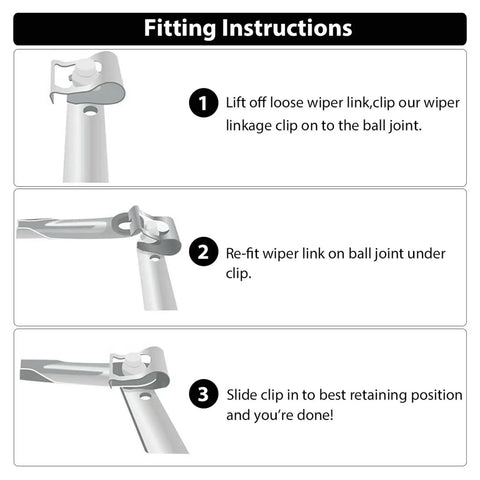 Fitting Instructions

1 Lift off loose wiper link,clip our wiper linkage clip on to the ball joint.

2 Re-fit wiper link on ball joint under clip.

3 Slide clip in to best retaining position and you're done!