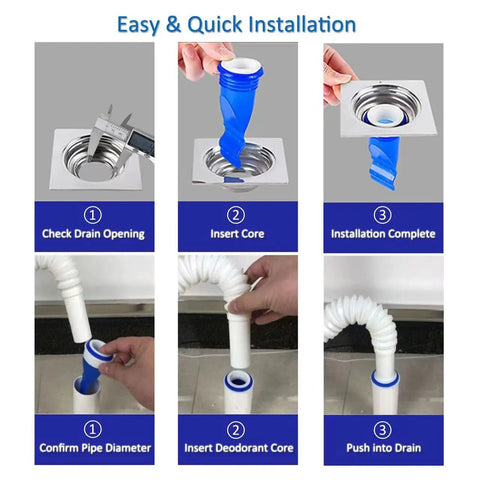 Easy & Quick Installation

①
Check Drain Opening

②
Insert Core

③
Installation Complete

①
Confirm Pipe Diameter

②
Insert Deodorant Core

③
Push into Drain