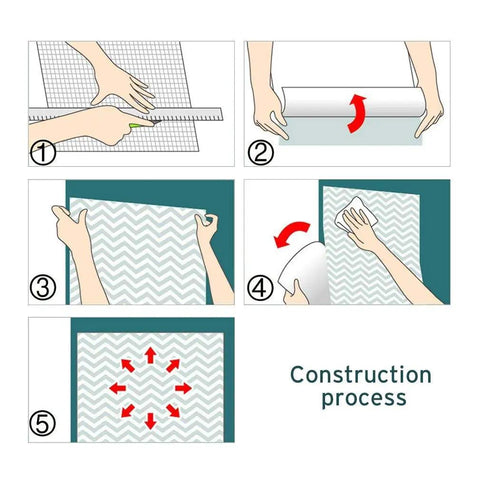 ①

②

③

④

⑤

Construction process