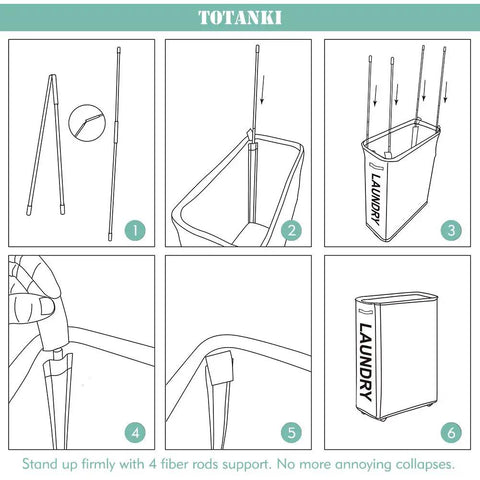 TOTANKI

1

2

LAUNDRY

3

4

5

LAUNDRY

6

Stand up firmly with 4 fiber rods support. No more annoying collapses.