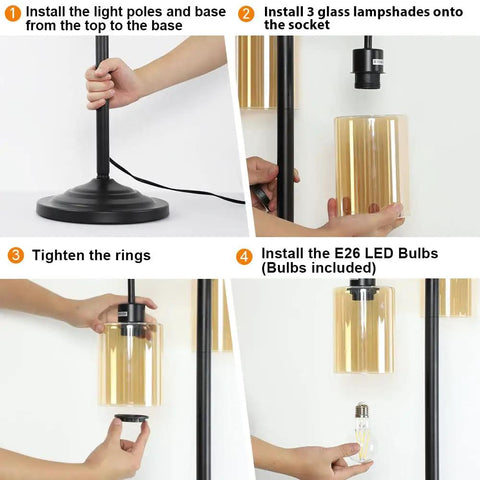 1 Install the light poles and base from the top to the base

2 Install 3 glass lampshades onto the socket

3 Tighten the rings

4 Install the E26 LED Bulbs (Bulbs included)