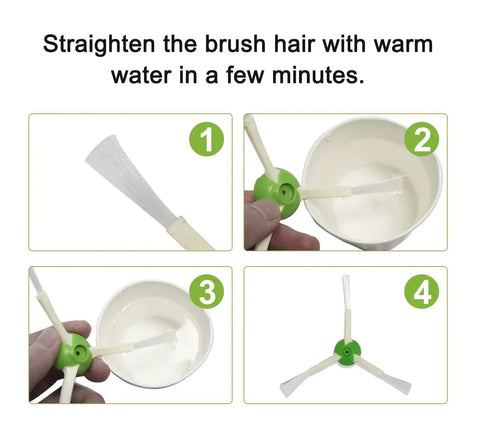 Straighten the brush hair with warm water in a few minutes.

1

2

3

4