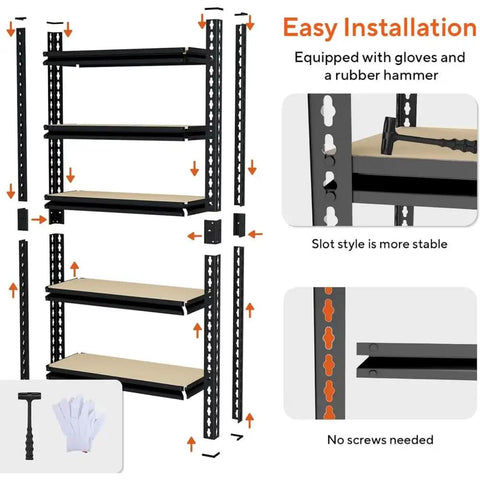 Easy Installation

Equipped with gloves and a rubber hammer

Slot style is more stable

No screws needed