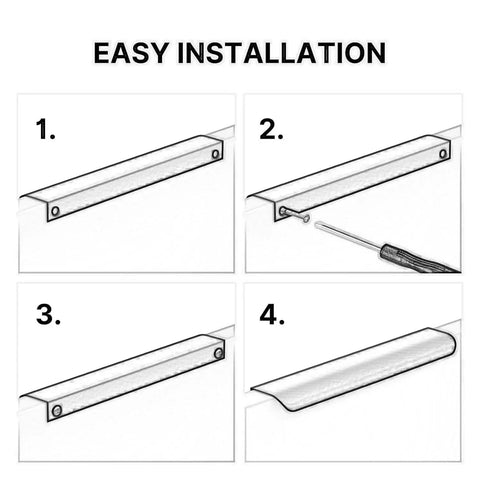 EASY INSTALLATION

1.

2.

3.

4.