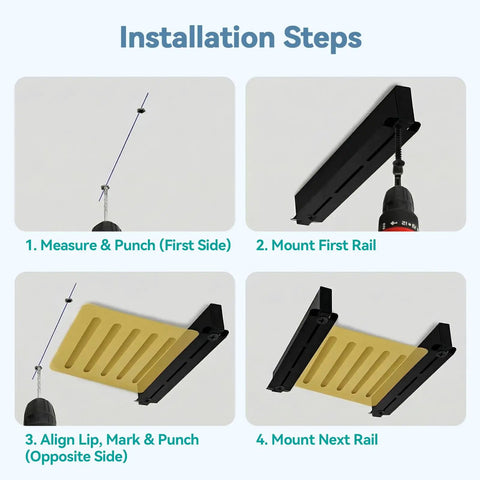 Installation Steps

1. Measure & Punch (First Side)

2. Mount First Rail

3. Align Lip, Mark & Punch (Opposite Side)

4. Mount Next Rail