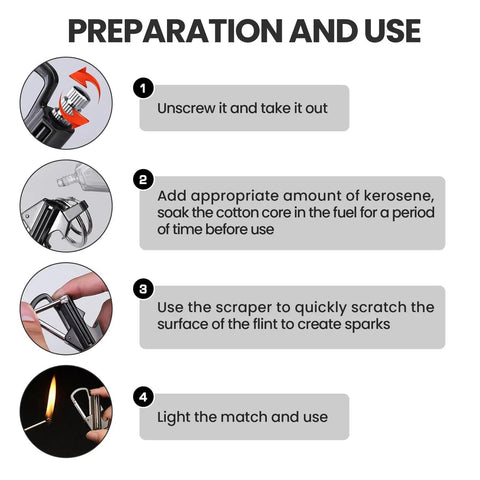 PREPARATION AND USE

1
Unscrew it and take it out

2
Add appropriate amount of kerosene, soak the cotton core in the fuel for a period of time before use

3
Use the scraper to quickly scratch the surface of the flint to create sparks

4
Light the match and use