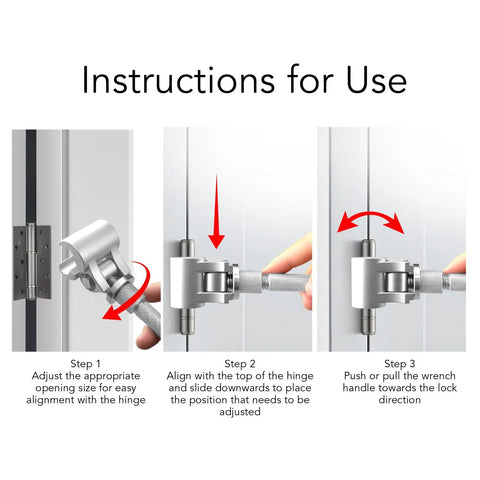 Instructions for Use

Step 1
Adjust the appropriate opening size for easy alignment with the hinge

Step 2
Align with the top of the hinge and slide downwards to place the position that needs to be adjusted

Step 3
Push or pull the wrench handle towards the lock direction