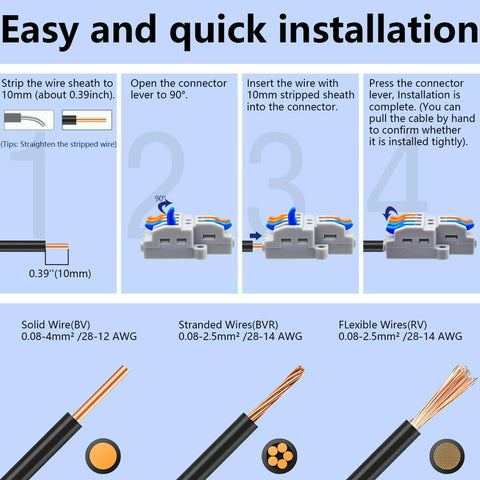 Easy and quick installation

Strip the wire sheath to 10mm (about 0.39inch).

(Tips: Straighten the stripped wire)

1

0.39''(10mm)

Open the connector lever to 90°.

2

90°

Insert the wire with 10mm stripped sheath into the connector.

3

Press the connector lever, Installation is complete. (You can pull the cable by hand to confirm whether it is installed tightly).

4

Solid Wire(BV)
0.08-4mm² /28-12 AWG

Stranded Wires(BVR)
0.08-2.5mm² /28-14 AWG

FLexible Wires(RV)
0.08-2.5mm² /28-14 AWG