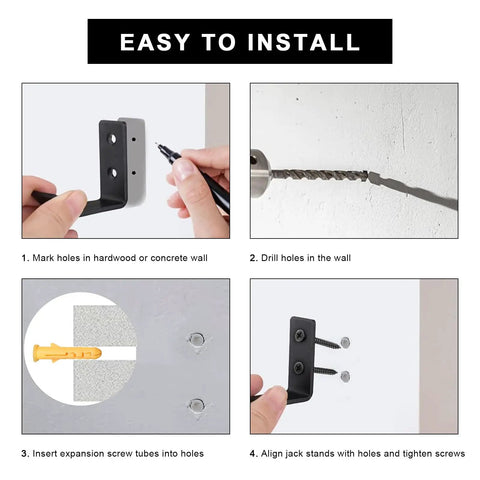 EASY TO INSTALL

1. Mark holes in hardwood or concrete wall

2. Drill holes in the wall

3. Insert expansion screw tubes into holes

4. Align jack stands with holes and tighten screws