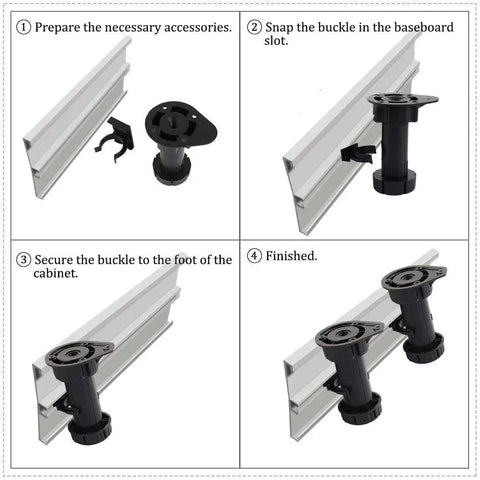 ① Prepare the necessary accessories.

② Snap the buckle in the baseboard slot.

③ Secure the buckle to the foot of the cabinet.

④ Finished.