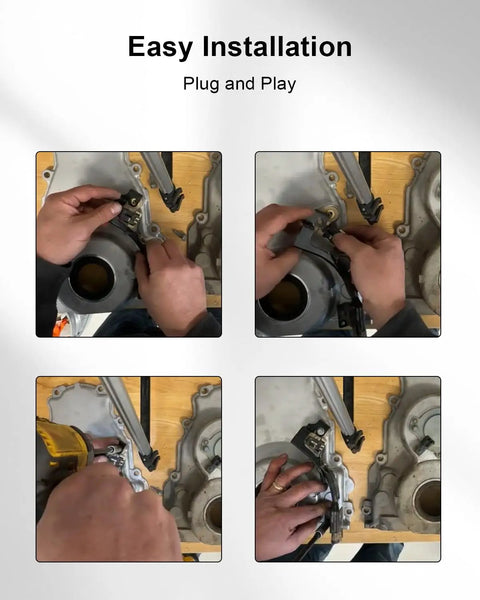 Easy Installation

Plug and Play