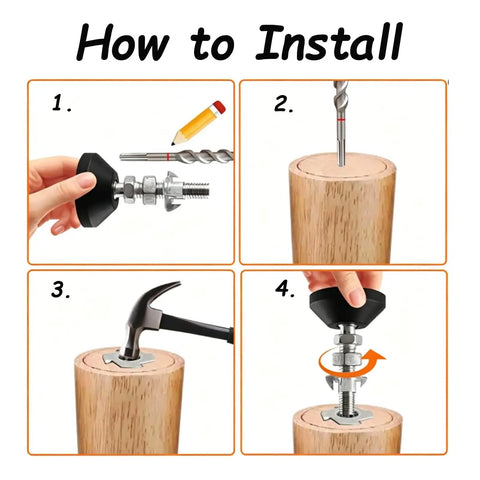 How to Install

1.

2.

3.

4.