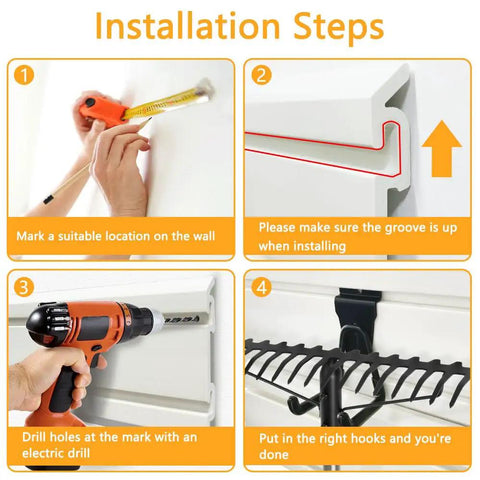 Installation Steps

1
Mark a suitable location on the wall

2
Please make sure the groove is up when installing

3
Drill holes at the mark with an electric drill

4
Put in the right hooks and you're done