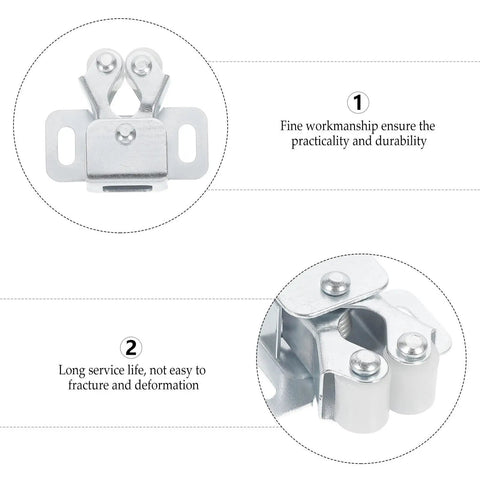 1

Fine workmanship ensure the practicality and durability

2

Long service life, not easy to fracture and deformation