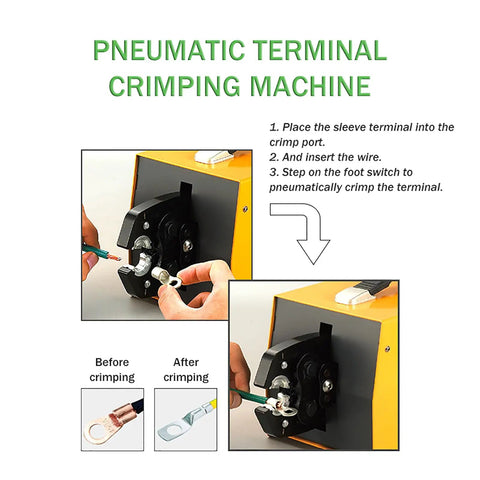 PNEUMATIC TERMINAL CRIMPING MACHINE

1. Place the sleeve terminal into the crimp port.
2. And insert the wire.
3. Step on the foot switch to pneumatically crimp the terminal.

Before crimping

After crimping