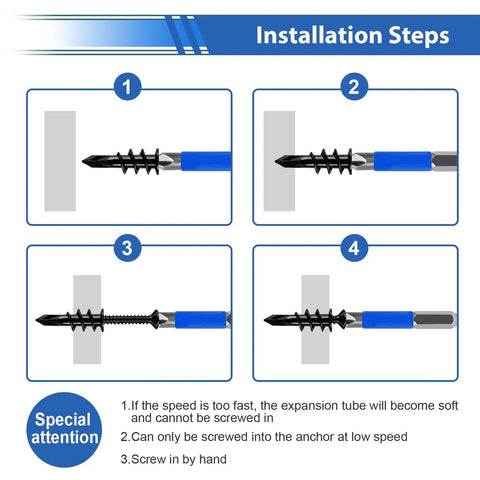 Installation Steps

1

2

3

4

Special attention

1.If the speed is too fast, the expansion tube will become soft and cannot be screwed in

2.Can only be screwed into the anchor at low speed

3.Screw in by hand