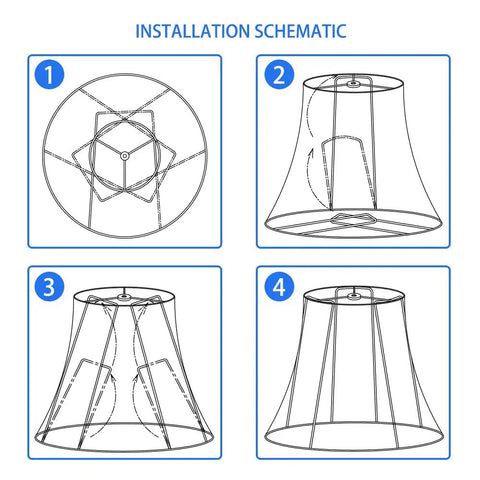 INSTALLATION SCHEMATIC

1

2

3

4