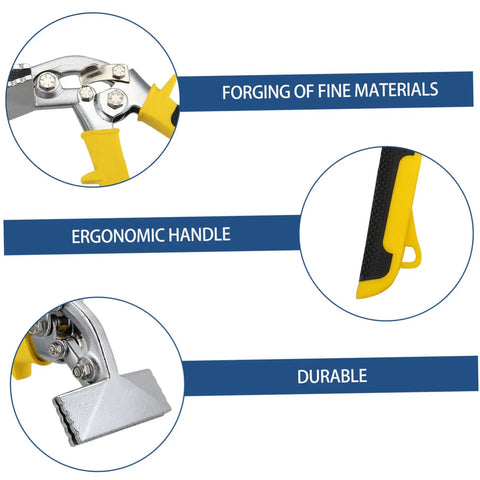 FORGING OF FINE MATERIALS

ERGONOMIC HANDLE

DURABLE