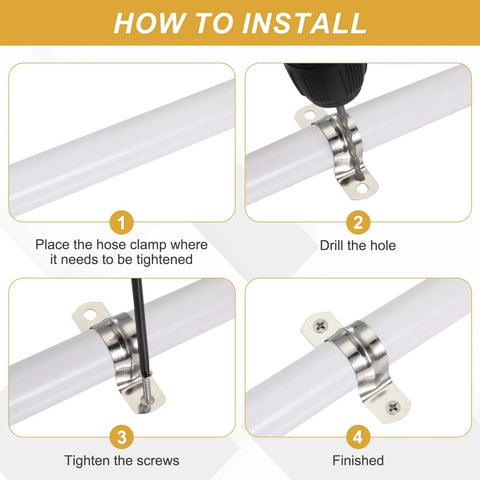 HOW TO INSTALL

1

Place the hose clamp where it needs to be tightened

2

Drill the hole

3

Tighten the screws

4

Finished