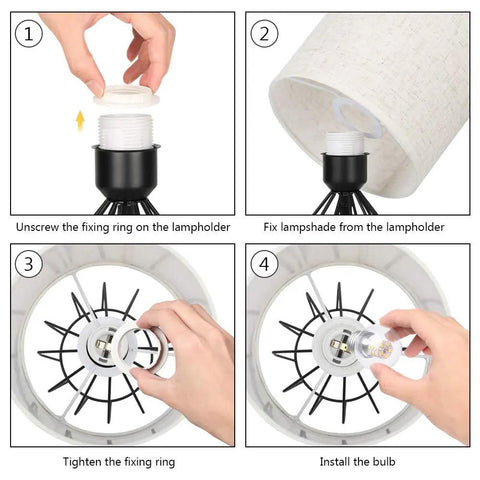 1

Unscrew the fixing ring on the lampholder

2

Fix lampshade from the lampholder

3

Tighten the fixing ring

4

Install the bulb