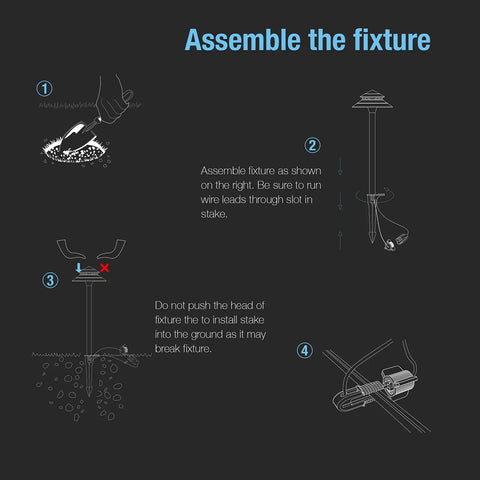 Assemble the fixture

①

②

Assemble fixture as shown on the right. Be sure to run wire leads through slot in stake.

③

Do not push the head of fixture the to install stake into the ground as it may break fixture.

④