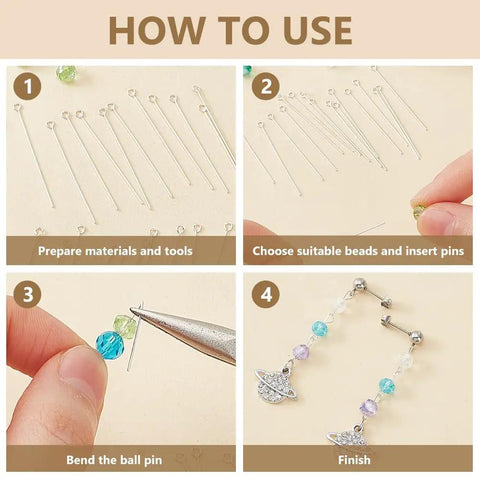 HOW TO USE

1

Prepare materials and tools

2

Choose suitable beads and insert pins

3

Bend the ball pin

4

Finish