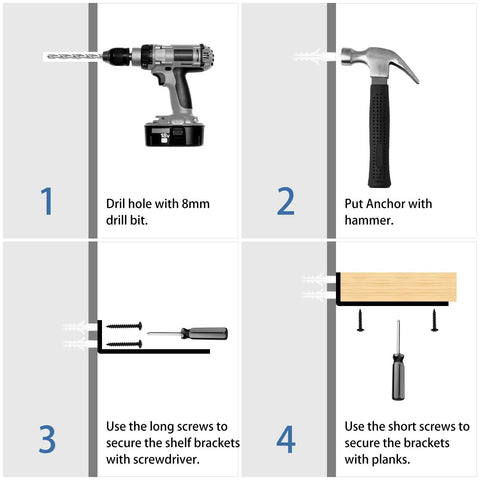 1

Dril hole with 8mm drill bit.

2

Put Anchor with hammer.

3

Use the long screws to secure the shelf brackets with screwdriver.

4

Use the short screws to secure the brackets with planks.