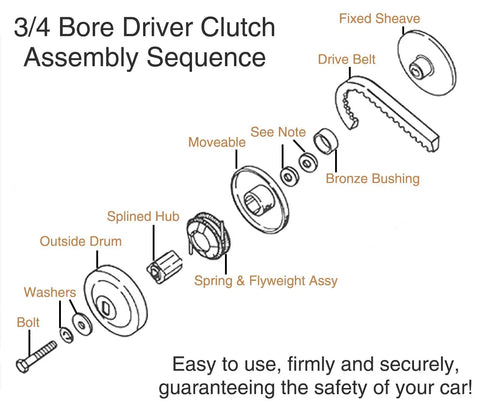 3/4 Bore Driver Clutch Assembly Sequence

Fixed Sheave

Drive Belt

See Note

Moveable

Bronze Bushing

Splined Hub

Outside Drum

Spring & Flyweight Assy

Washers

Bolt

Easy to use, firmly and securely, guaranteeing the safety of your car!