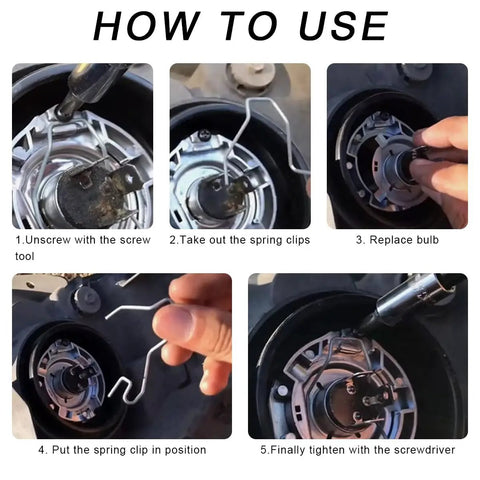 HOW TO USE

1.Unscrew with the screw tool

2.Take out the spring clips

3. Replace bulb

4. Put the spring clip in position

5.Finally tighten with the screwdriver